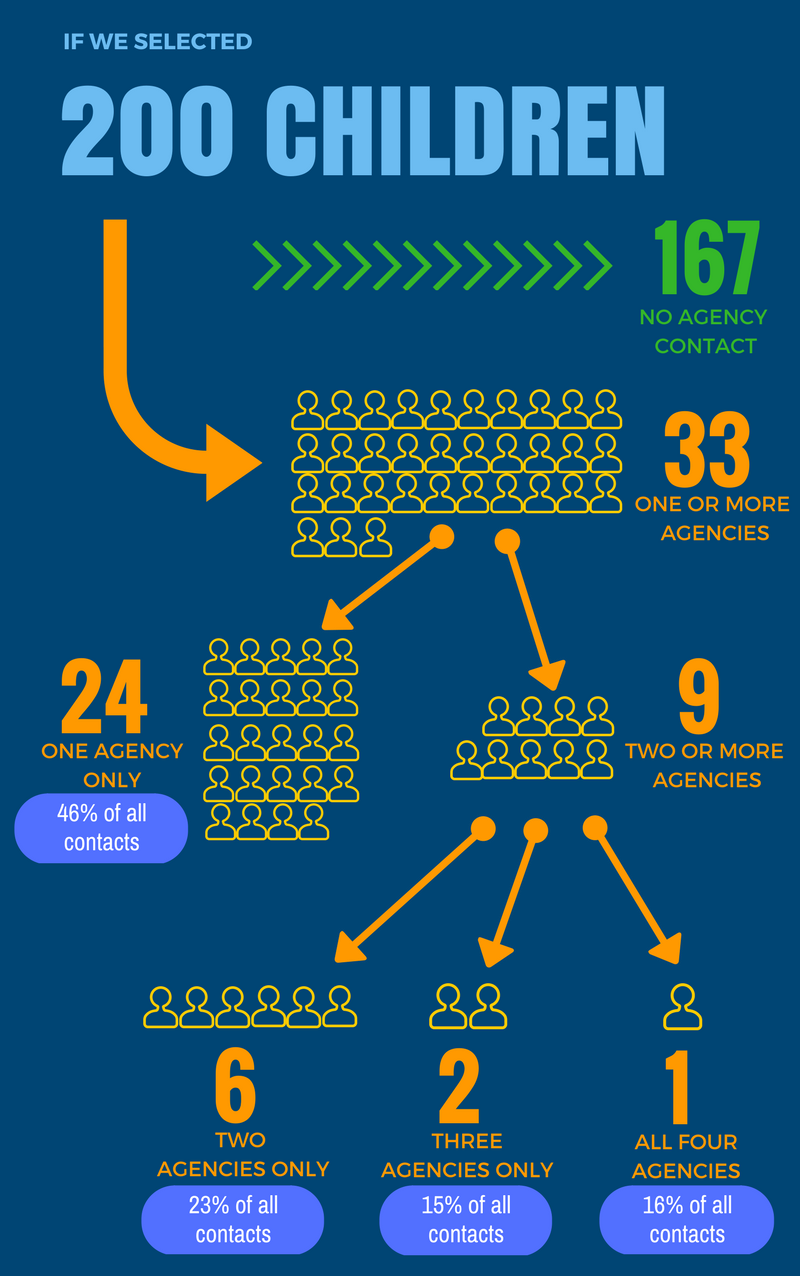 IF WE SELECTED

200 CHILDREN

167
NO AGENCY CONTACT

33
ONE OR MORE AGENCIES

24
ONE AGENCY ONLY
46% of all contacts

9
TWO OR MORE AGENCIES

6
TWO AGENCIES ONLY
23% of all contacts

2
THREE AGENCIES ONLY
15% of all contacts

1
ALL FOUR AGENCIES
16% of all contacts